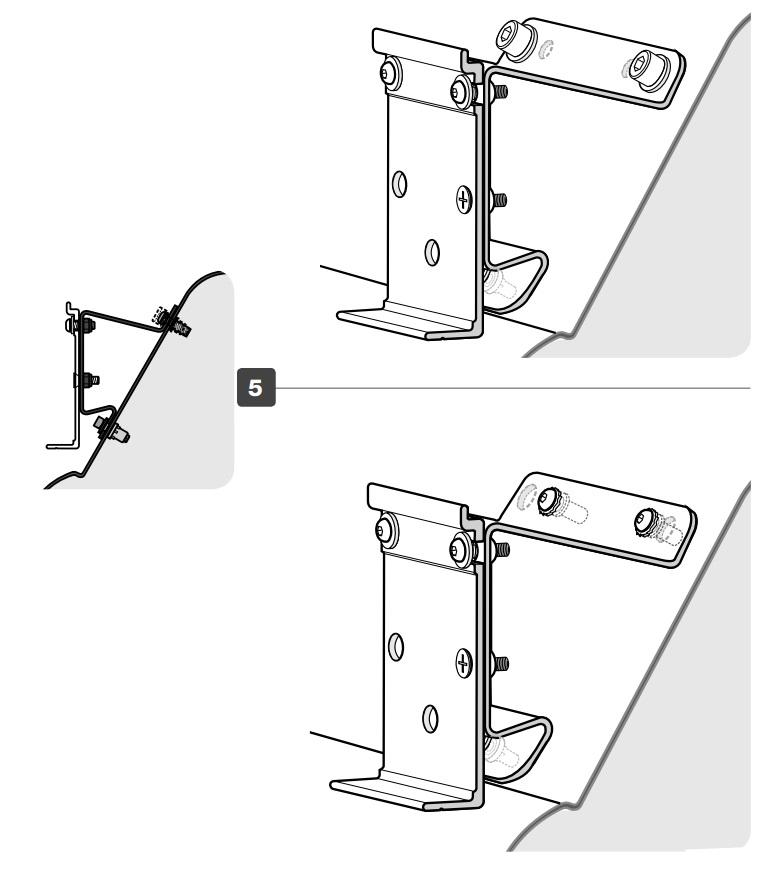 5