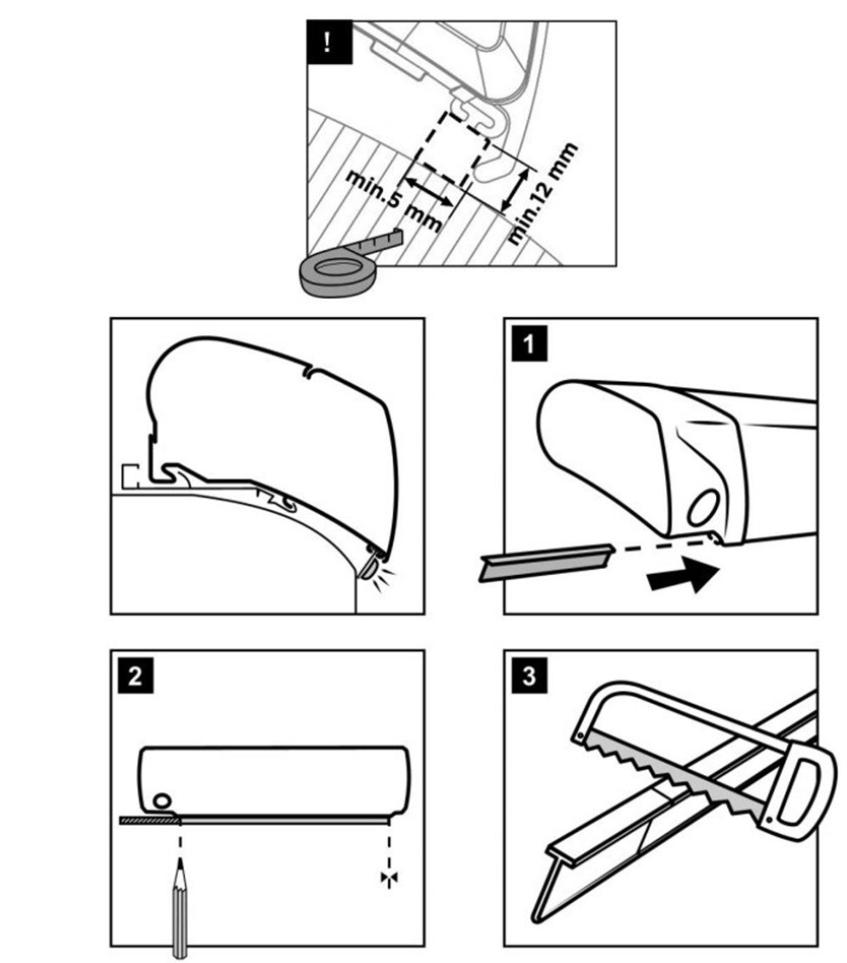 !

min.5 mm

min.12 mm

1

2

3